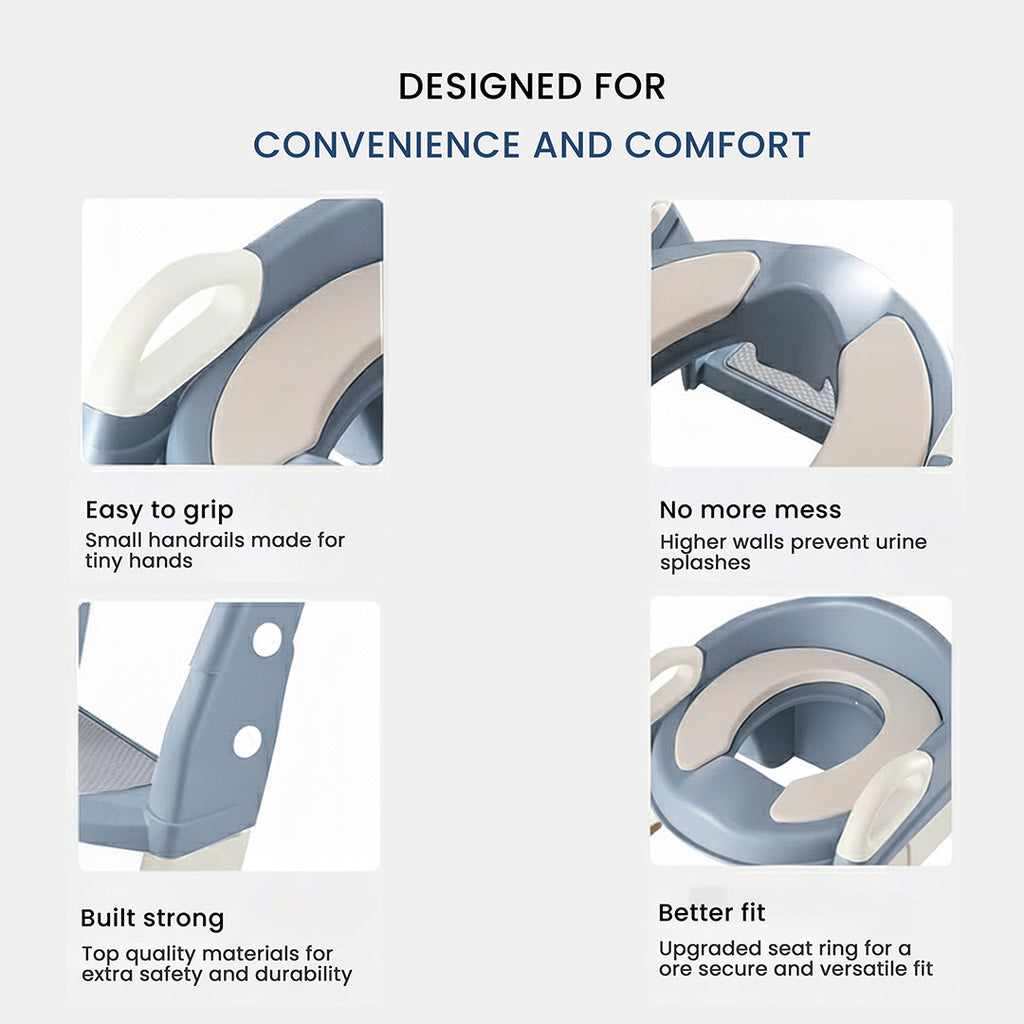 DESIGNED FOR
CONVENIENCE AND COMFORT

Easy to grip
Small handrails made for tiny hands

No more mess
Higher walls prevent urine splashes

Built strong
Top quality materials for extra safety and durability

Better fit
Upgraded seat ring for a ore secure and versatile fit