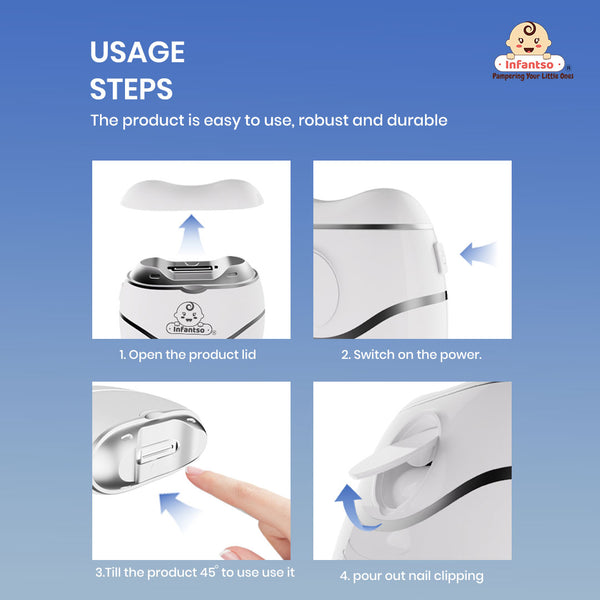 USAGE STEPS

Infantso
Pampering Your Little Ones

The product is easy to use, robust and durable

Infantso

1. Open the product lid

2. Switch on the power.

3.Till the product 45° to use use it

4. pour out nail clipping