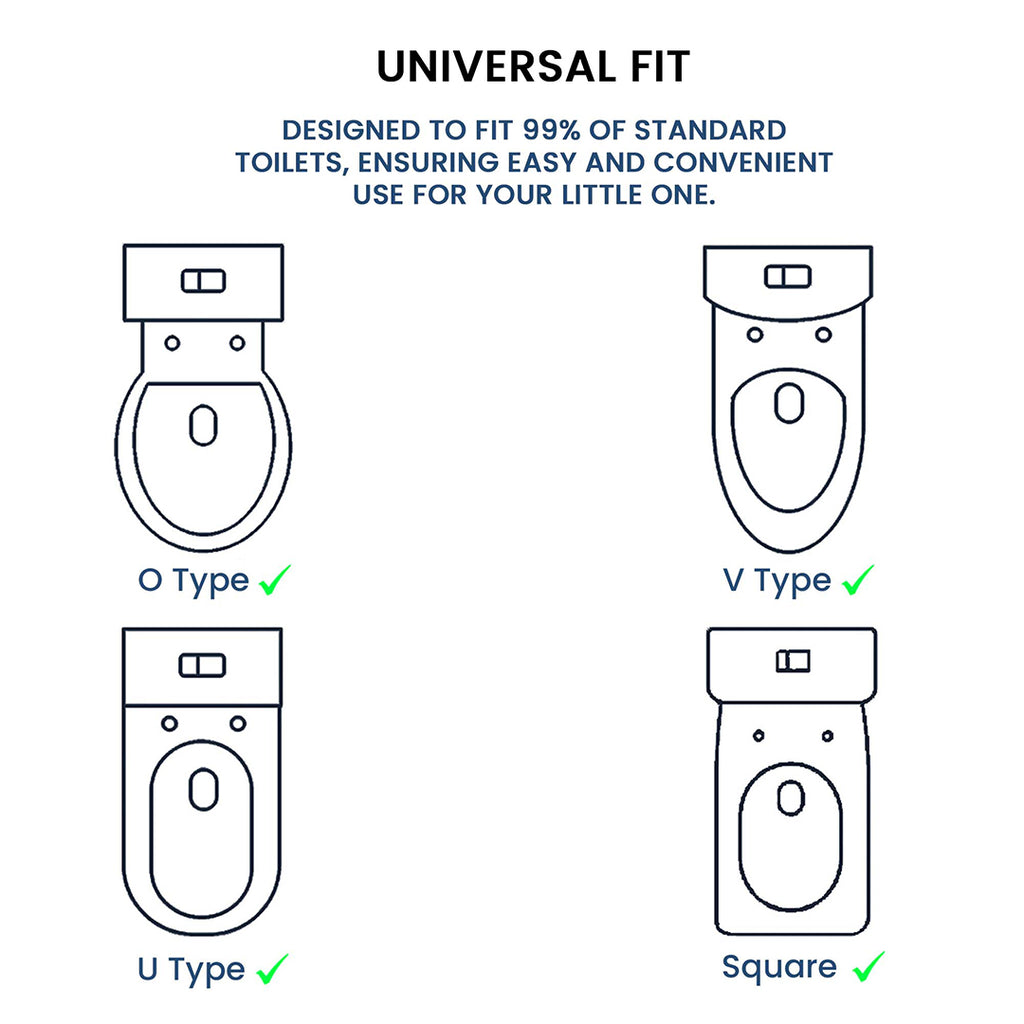 UNIVERSAL FIT

DESIGNED TO FIT 99% OF STANDARD TOILETS, ENSURING EASY AND CONVENIENT USE FOR YOUR LITTLE ONE.

O Type ✓

V Type ✓

U Type ✓

Square ✓